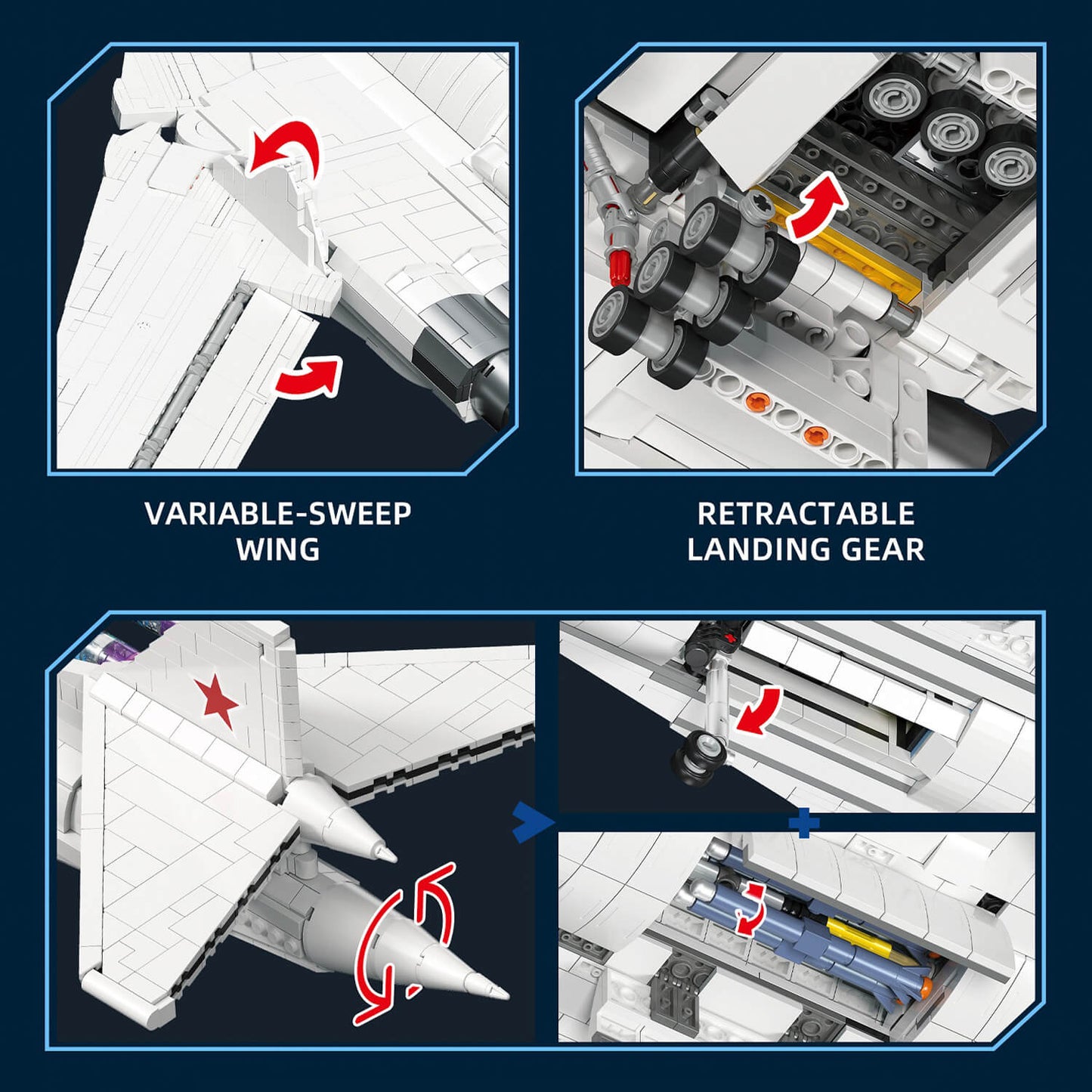 VARIABLE-SWEEP WING

RETRACTABLE LANDING GEAR