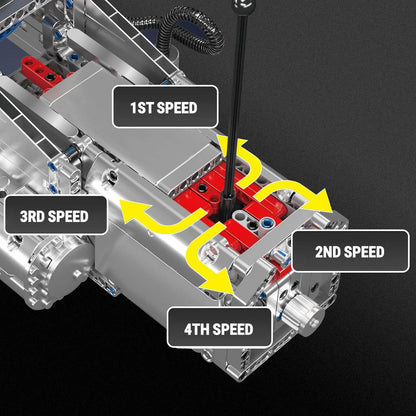 1ST SPEED

3RD SPEED

2ND SPEED

4TH SPEED