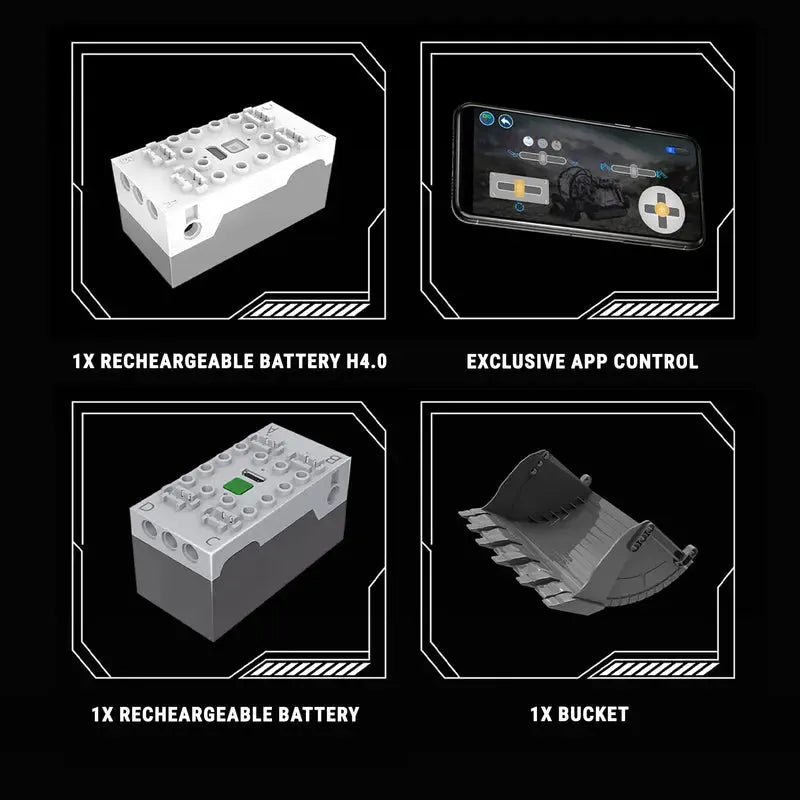 1X RECHEARGEABLE BATTERY H4.0

EXCLUSIVE APP CONTROL

1X RECHEARGEABLE BATTERY

1X BUCKET