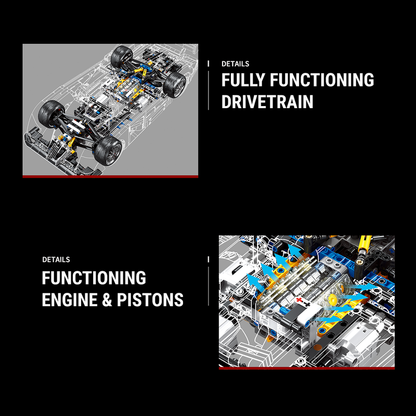 DETAILS
FULLY FUNCTIONING DRIVETRAIN

DETAILS
FUNCTIONING ENGINE & PISTONS