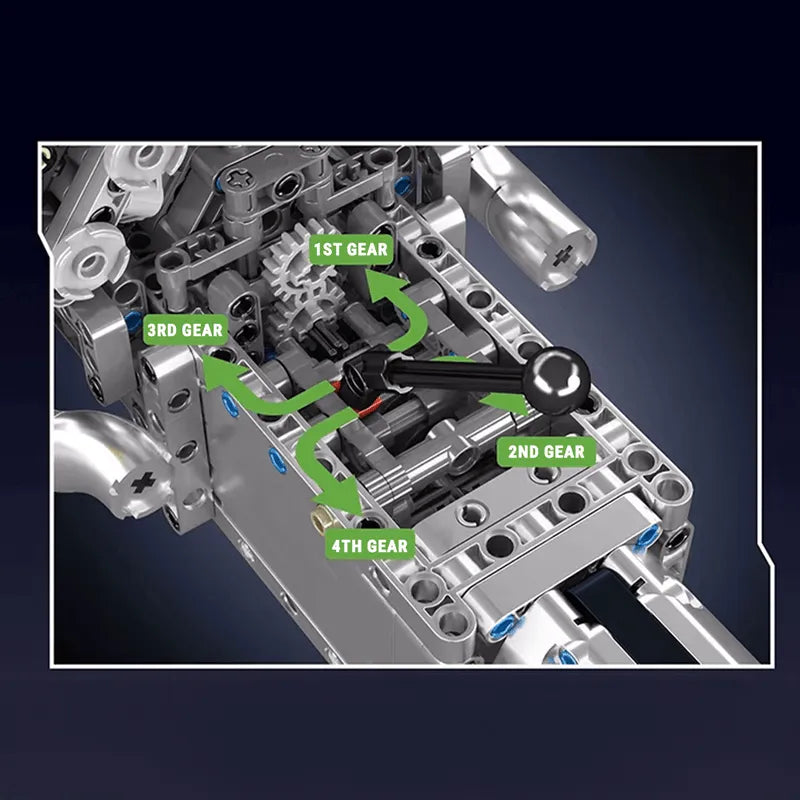 1ST GEAR

3RD GEAR

2ND GEAR

4TH GEAR