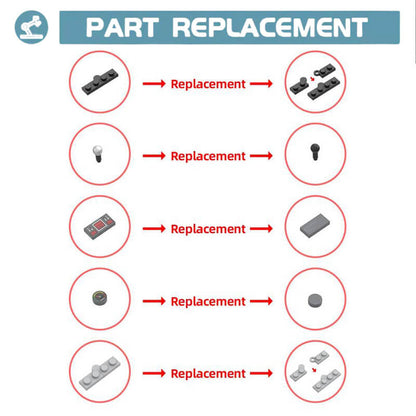 PART REPLACEMENT

Replacement

Replacement

Replacement

Replacement

Replacement