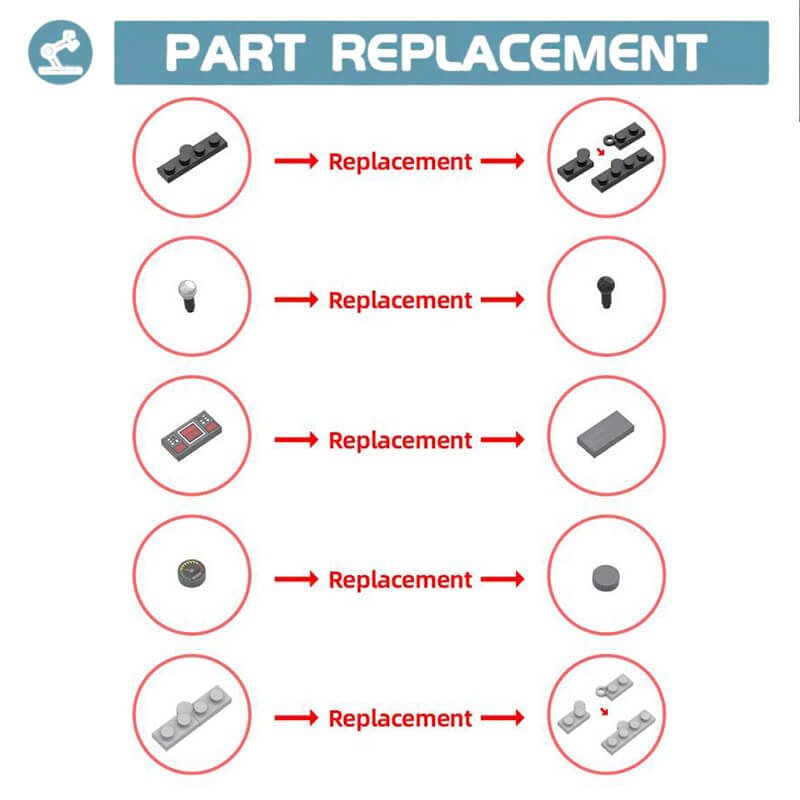 PART REPLACEMENT

Replacement

Replacement

Replacement

Replacement

Replacement