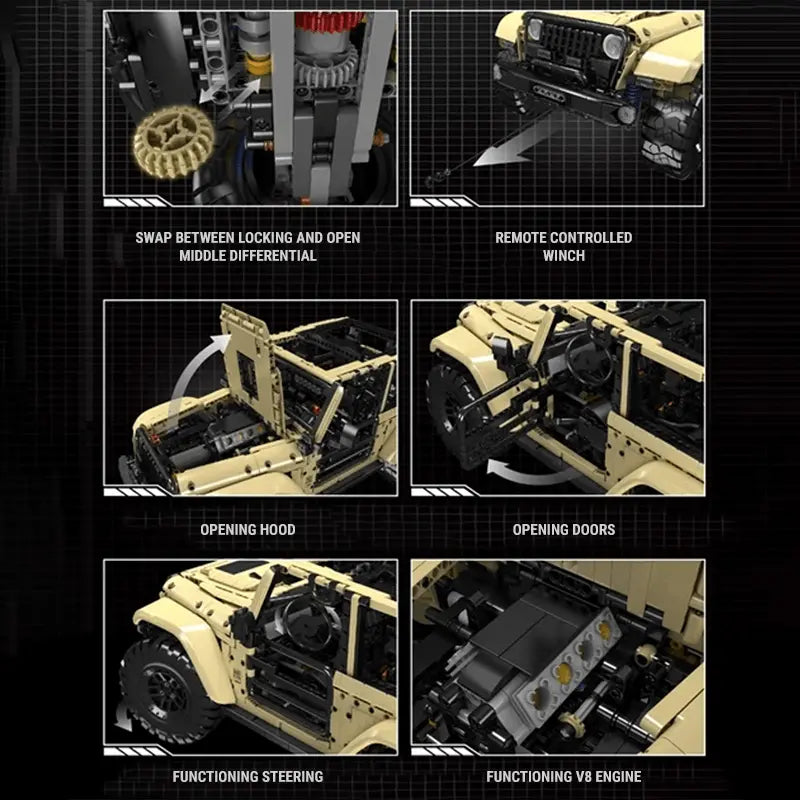 SWAP BETWEEN LOCKING AND OPEN MIDDLE DIFFERENTIAL

REMOTE CONTROLLED WINCH

OPENING HOOD

OPENING DOORS

FUNCTIONING STEERING

FUNCTIONING V8 ENGINE