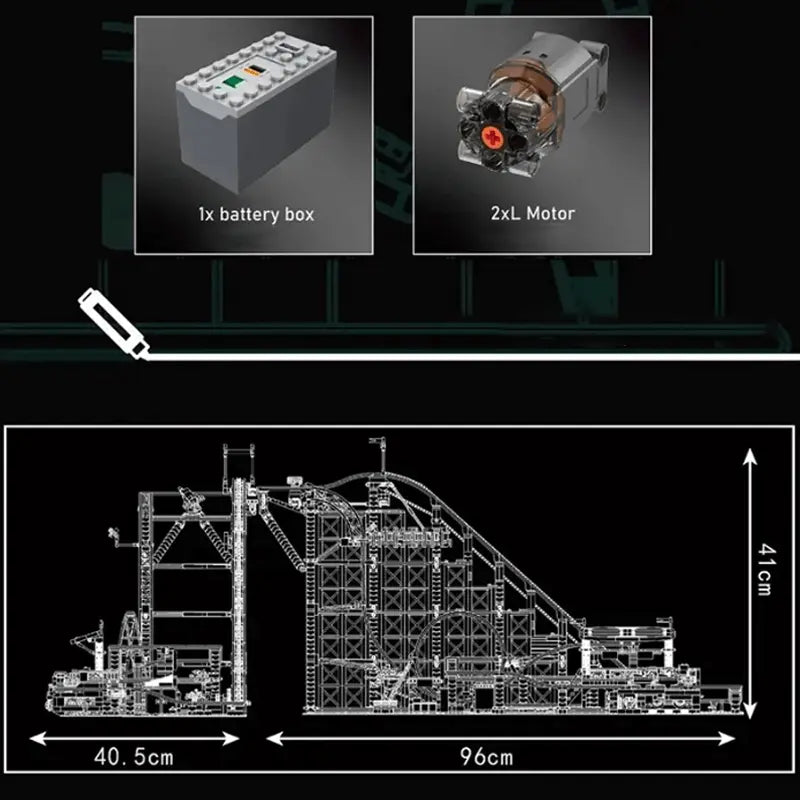 1x battery box

2xL Motor

41cm

40.5cm

96cm