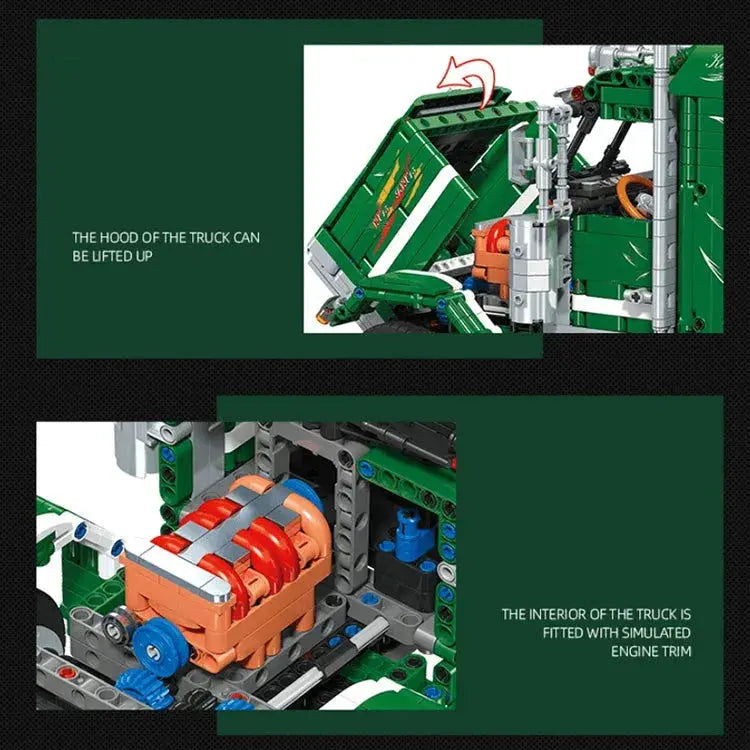 THE HOOD OF THE TRUCK CAN BE LIFTED UP

THE INTERIOR OF THE TRUCK IS FITTED WITH SIMULATED ENGINE TRIM