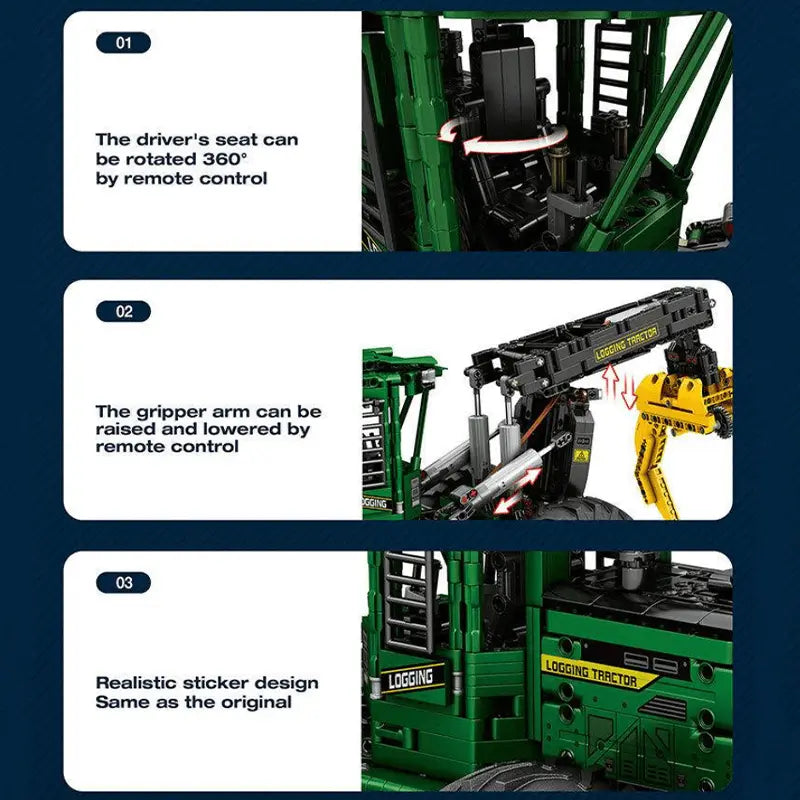 01

The driver's seat can be rotated 360° by remote control

02

The gripper arm can be raised and lowered by remote control

LOGGING TRACTOR

LOGGING

03

Realistic sticker design
Same as the original

LOGGING

LOGGING TRACTOR