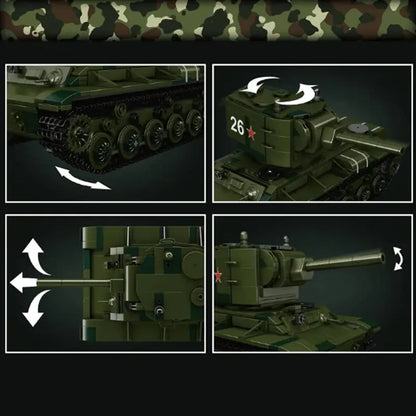 26