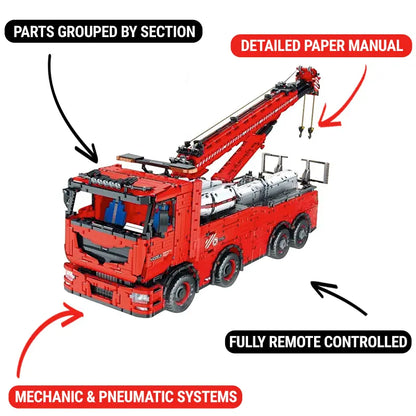 PARTS GROUPED BY SECTION

DETAILED PAPER MANUAL

FULLY REMOTE CONTROLLED

MECHANIC & PNEUMATIC SYSTEMS