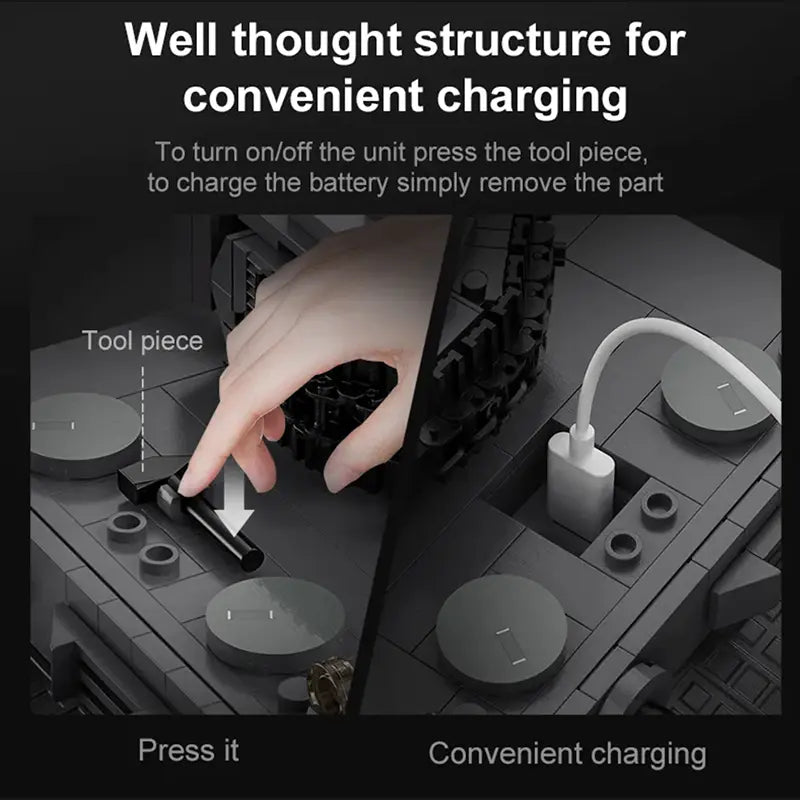 Well thought structure for convenient charging

To turn on/off the unit press the tool piece, to charge the battery simply remove the part

Tool piece

Press it

Convenient charging