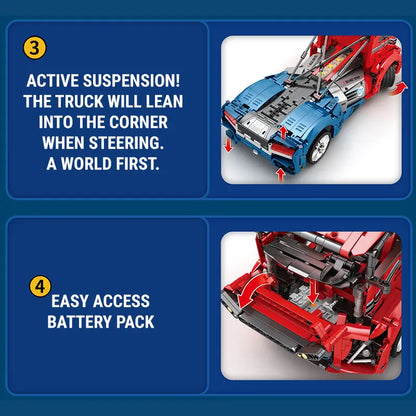 3

ACTIVE SUSPENSION! THE TRUCK WILL LEAN INTO THE CORNER WHEN STEERING. A WORLD FIRST.

4

EASY ACCESS BATTERY PACK