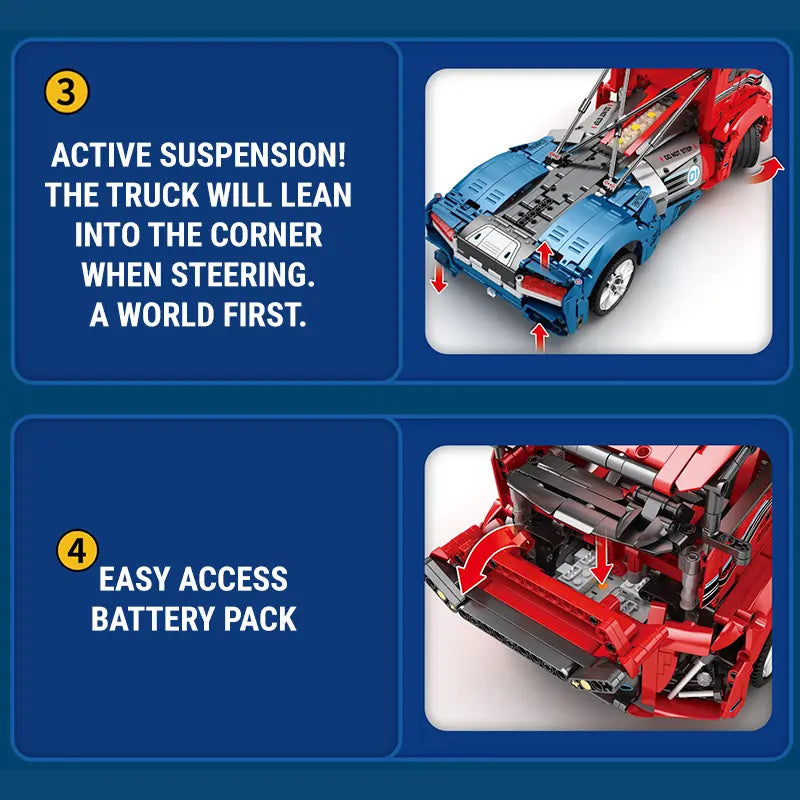 3

ACTIVE SUSPENSION! THE TRUCK WILL LEAN INTO THE CORNER WHEN STEERING. A WORLD FIRST.

DO NOT STEP

01

4

EASY ACCESS BATTERY PACK