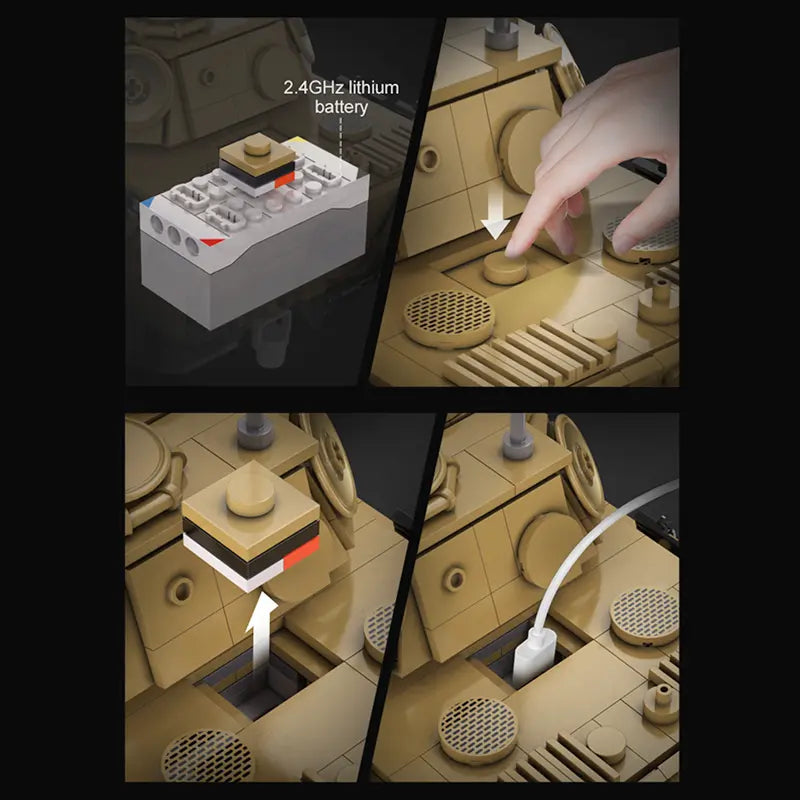 2.4GHz lithium battery