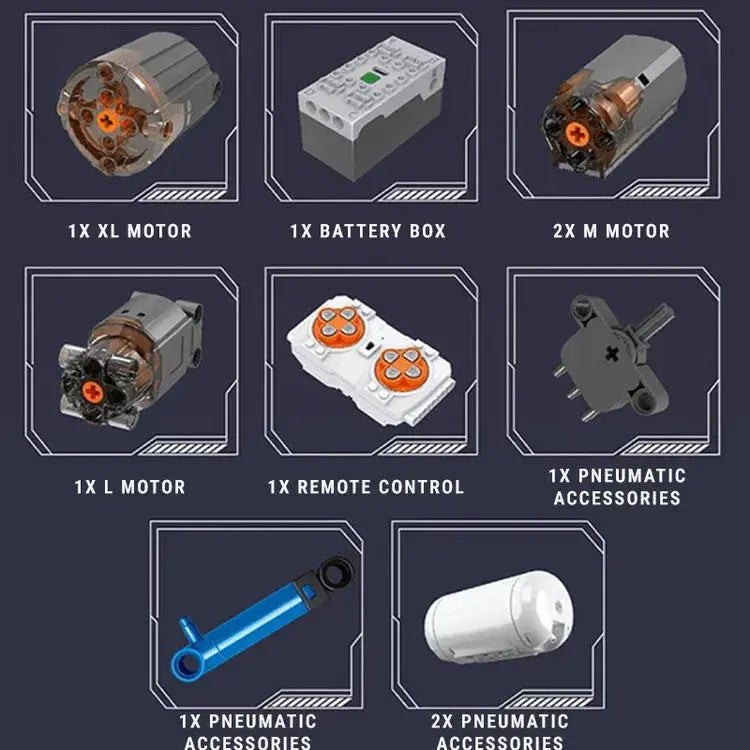 1X XL MOTOR

1X BATTERY BOX

2X M MOTOR

1X L MOTOR

1X REMOTE CONTROL

1X PNEUMATIC ACCESSORIES

1X PNEUMATIC ACCESSORIES

2X PNEUMATIC ACCESSORIES