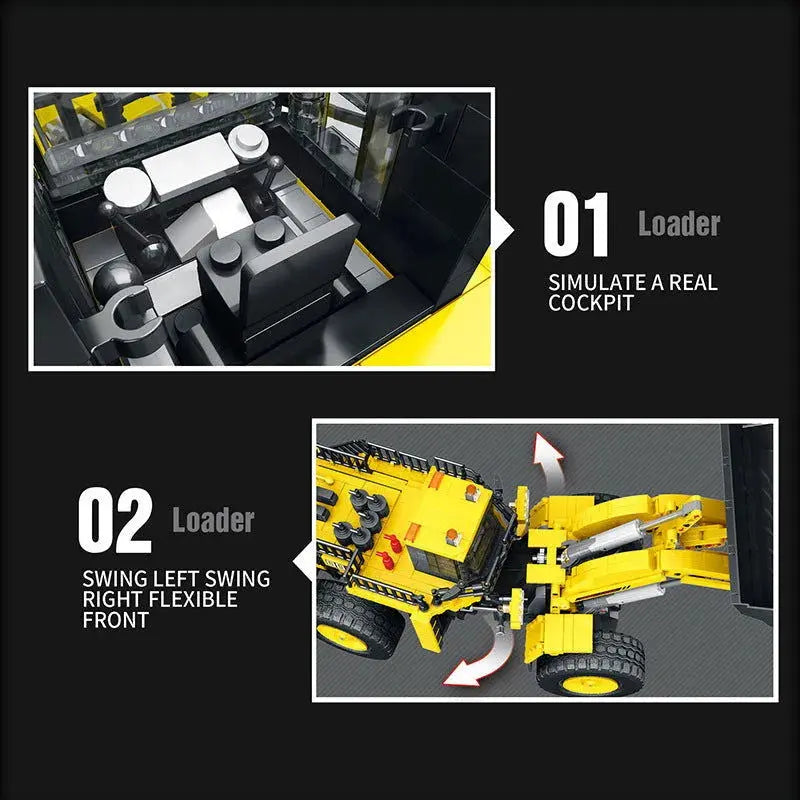 01 Loader

SIMULATE A REAL COCKPIT

02 Loader

SWING LEFT SWING RIGHT FLEXIBLE FRONT