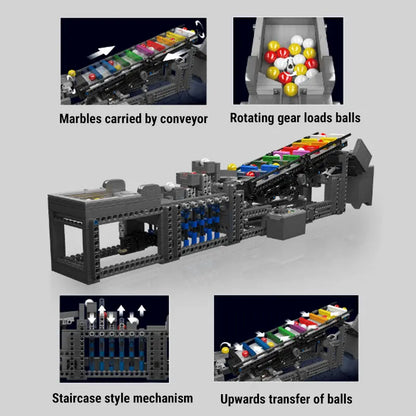 Marbles carried by conveyor

Rotating gear loads balls

Staircase style mechanism

Upwards transfer of balls