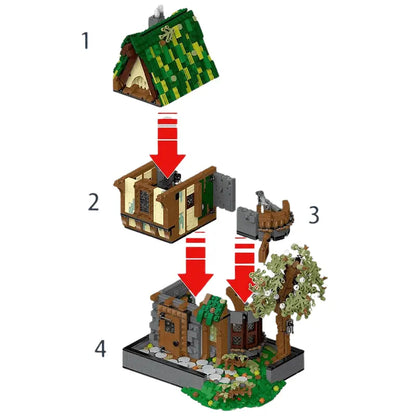 1

2

3

4