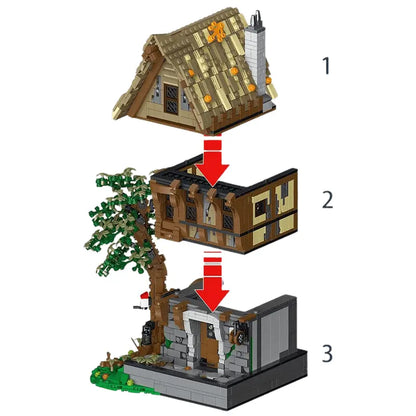 1

2

3