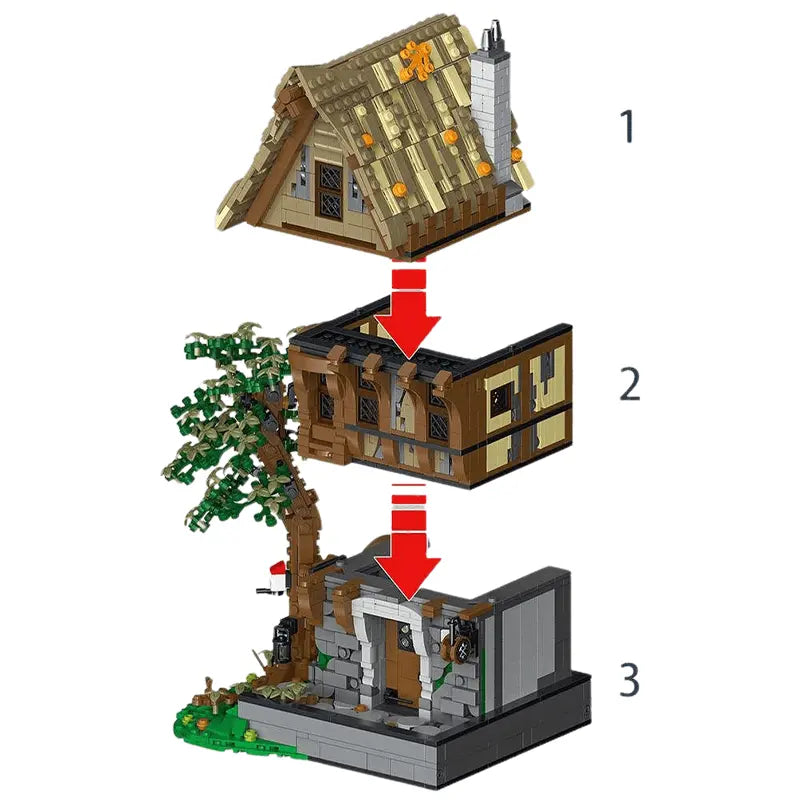 1

2

3