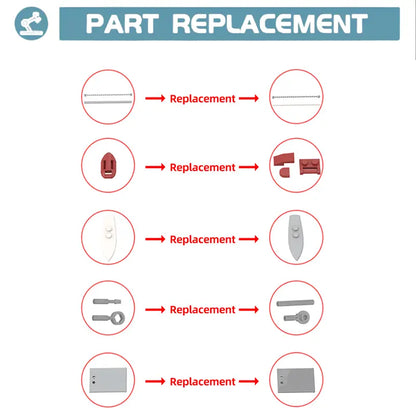 PART REPLACEMENT

Replacement

Replacement

Replacement

Replacement

Replacement