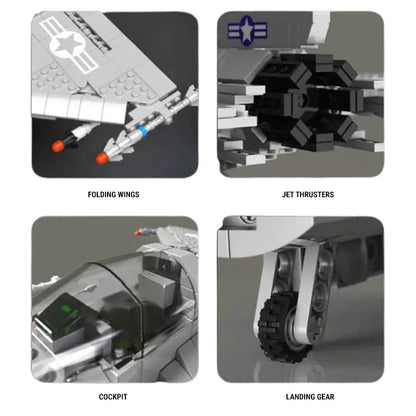 FOLDING WINGS

JET THRUSTERS

COCKPIT

LANDING GEAR