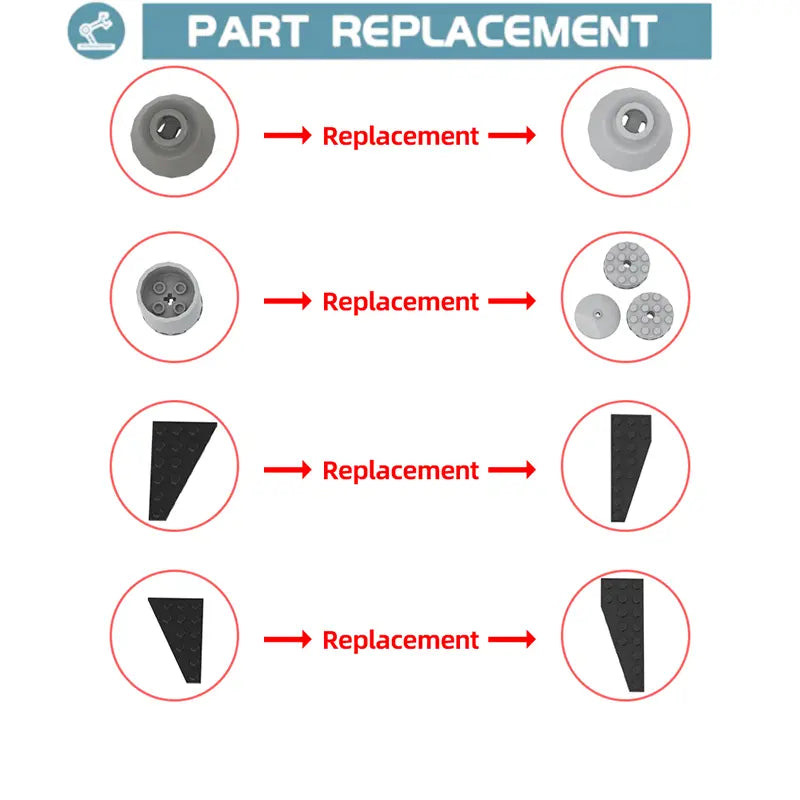 PART REPLACEMENT

Replacement

Replacement

Replacement

Replacement