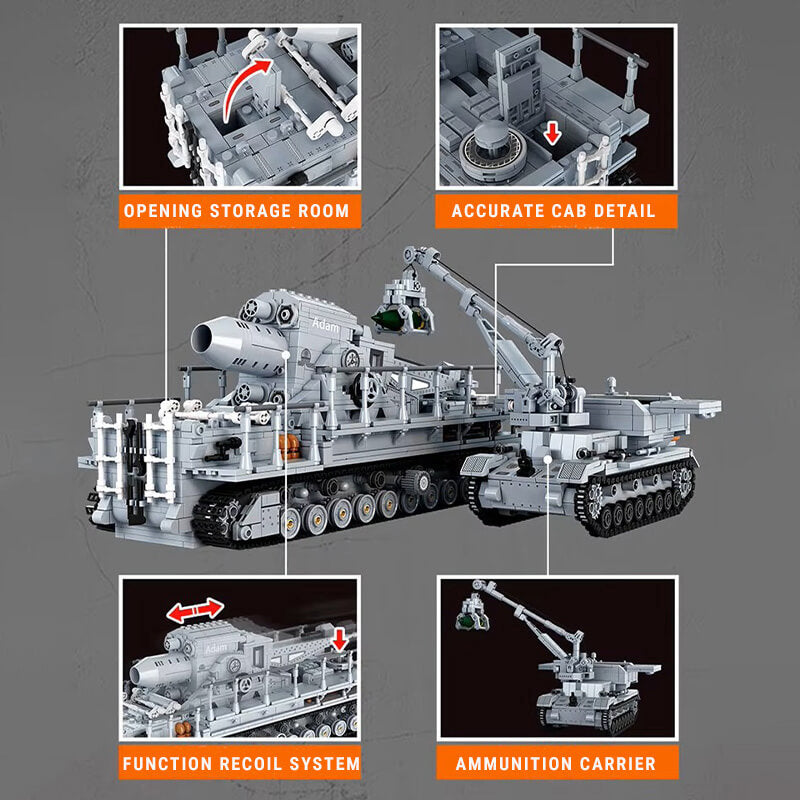 OPENING STORAGE ROOM

ACCURATE CAB DETAIL

Adam

Adam

FUNCTION RECOIL SYSTEM

AMMUNITION CARRIER