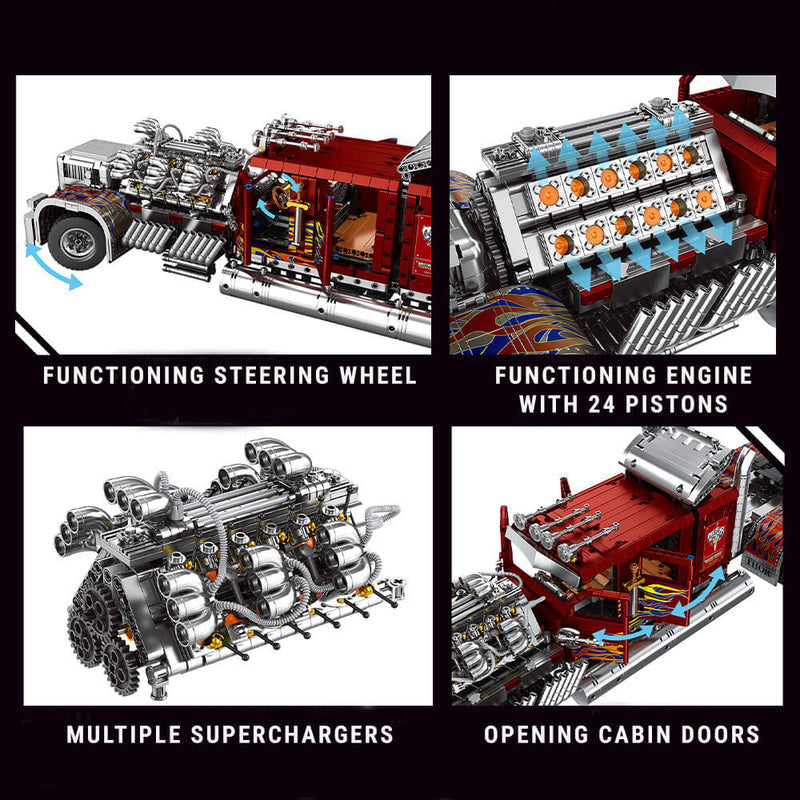 FUNCTIONING STEERING WHEEL

FUNCTIONING ENGINE WITH 24 PISTONS

MULTIPLE SUPERCHARGERS

THOR

OPENING CABIN DOORS