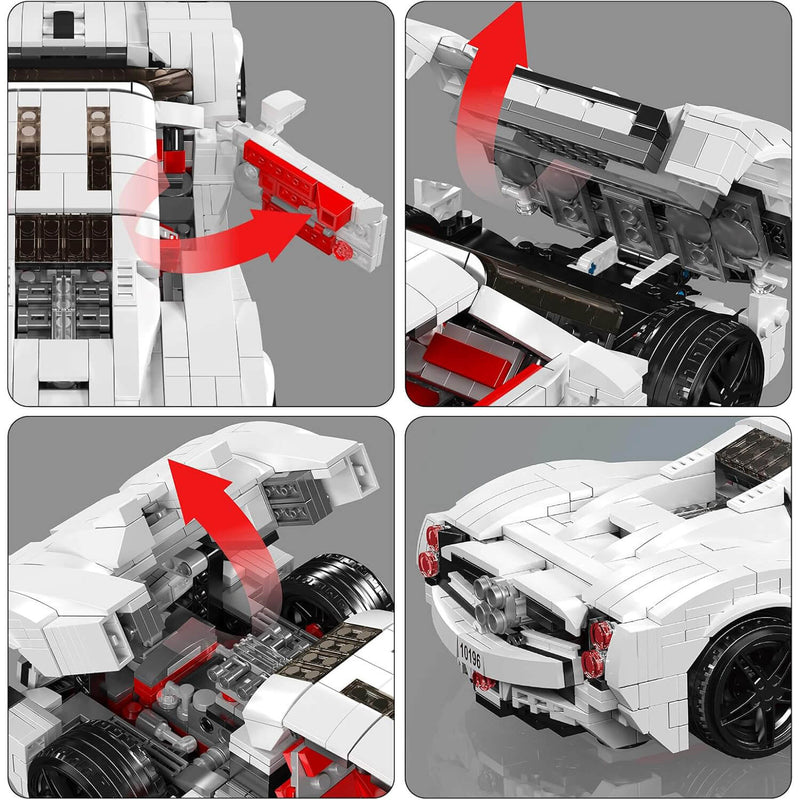 10196