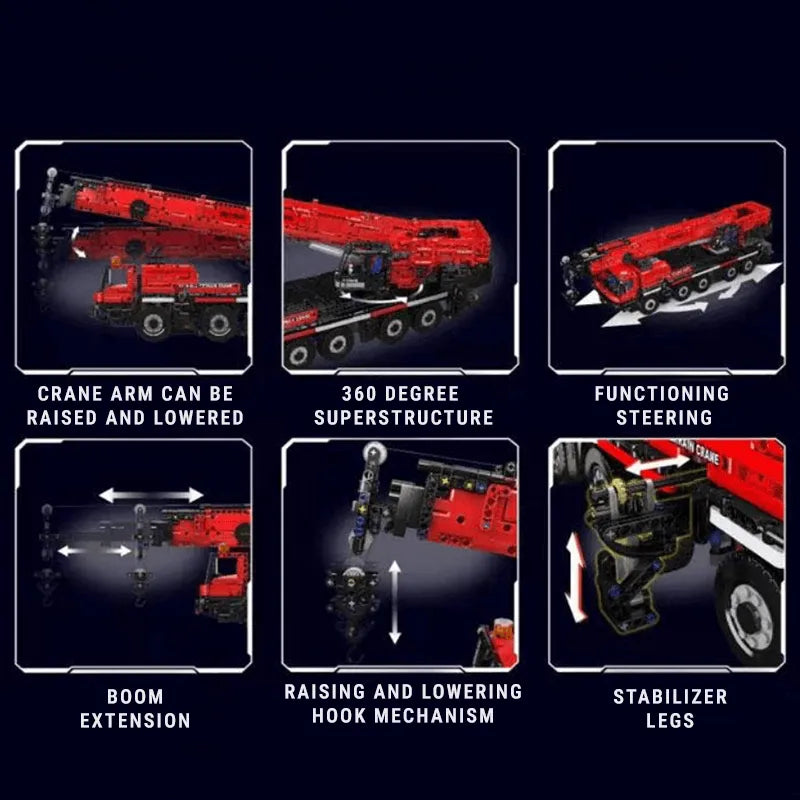 CRANE ARM CAN BE RAISED AND LOWERED

360 DEGREE SUPERSTRUCTURE

FUNCTIONING STEERING

BOOM EXTENSION

RAISING AND LOWERING HOOK MECHANISM

STABILIZER LEGS