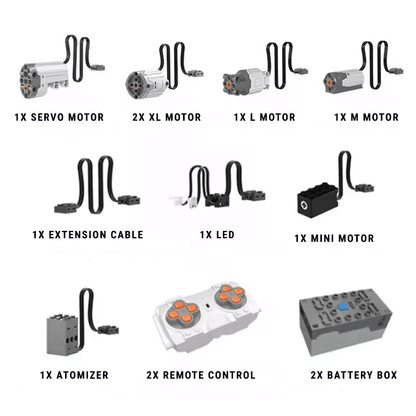 1X SERVO MOTOR
2X XL MOTOR
1X L MOTOR
1X M MOTOR

1X EXTENSION CABLE
1X LED
1X MINI MOTOR

1X ATOMIZER
2X REMOTE CONTROL
2X BATTERY BOX