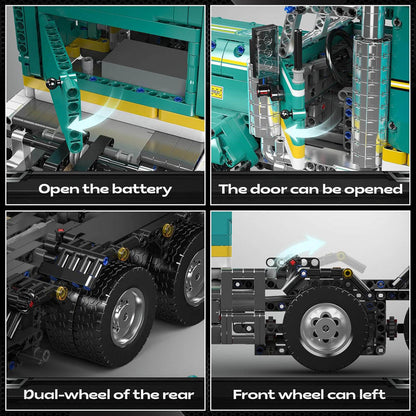 Open the battery

The door can be opened

Dual-wheel of the rear

Front wheel can left