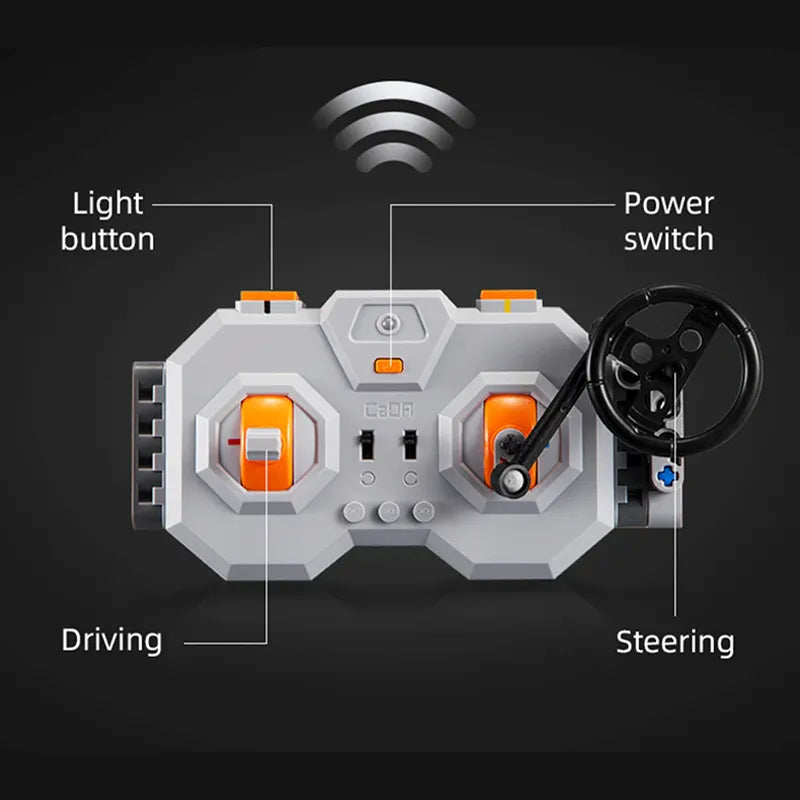 Light button

Power switch

CaDA

Driving

Steering