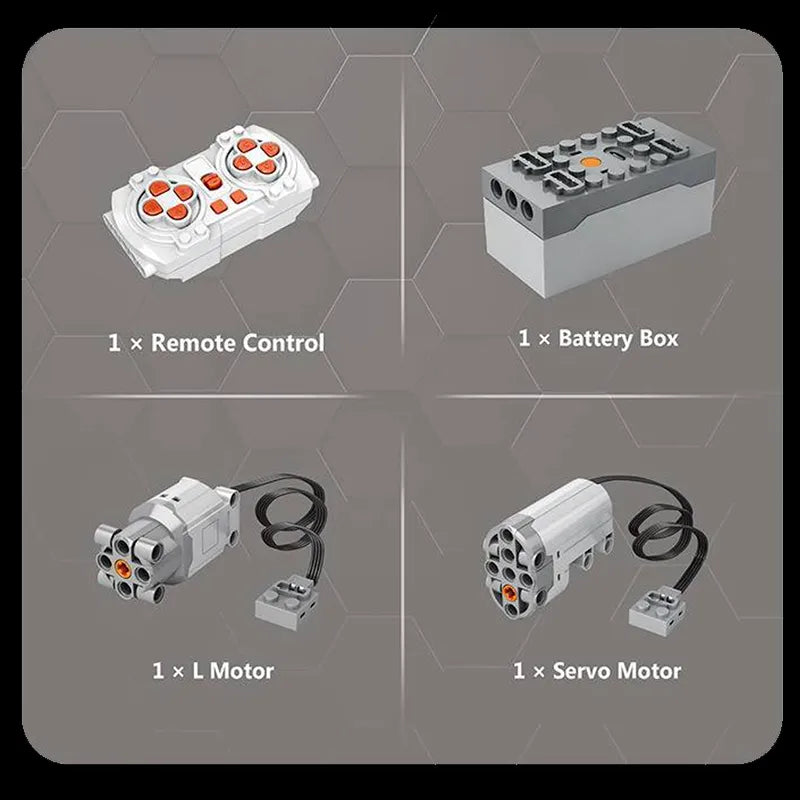 1 × Remote Control

1 × Battery Box

1 × L Motor

1 × Servo Motor