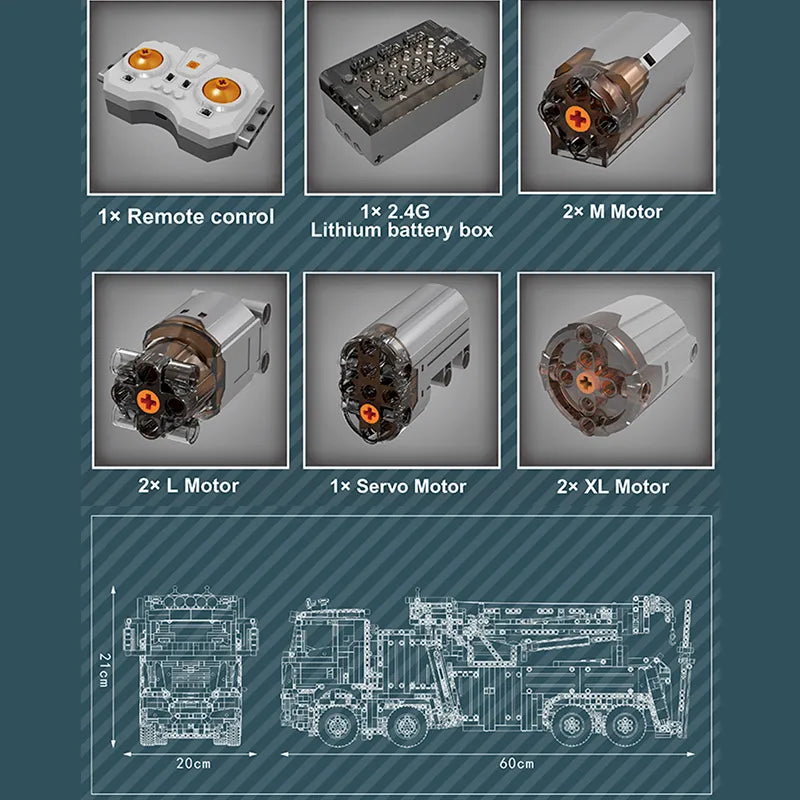 1× Remote conrol

1× 2.4G
Lithium battery box

2× M Motor

2× L Motor

1× Servo Motor

2× XL Motor

21cm

20cm

60cm