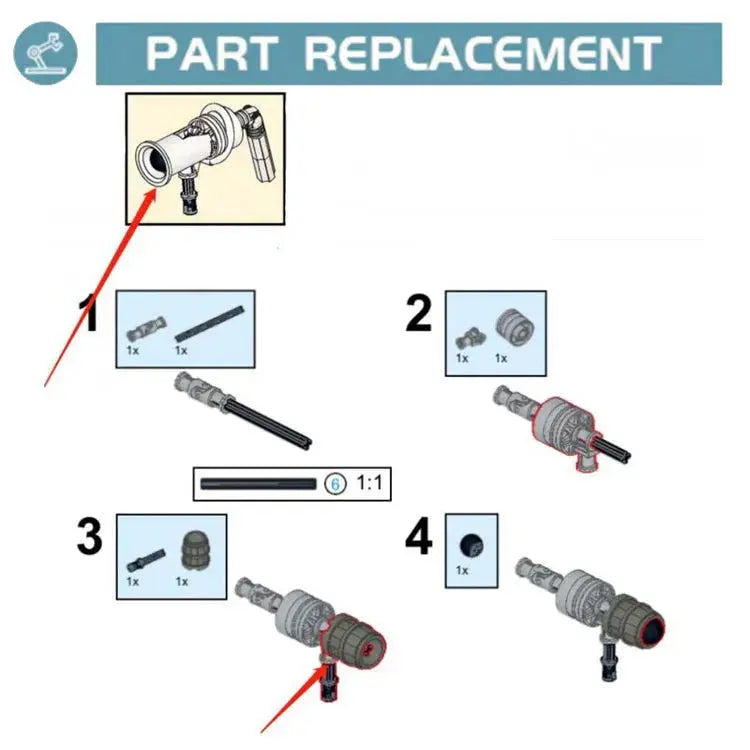 PART REPLACEMENT

1
1x 1x

2
1x 1x

6 1:1

3
1x 1x

4
1x