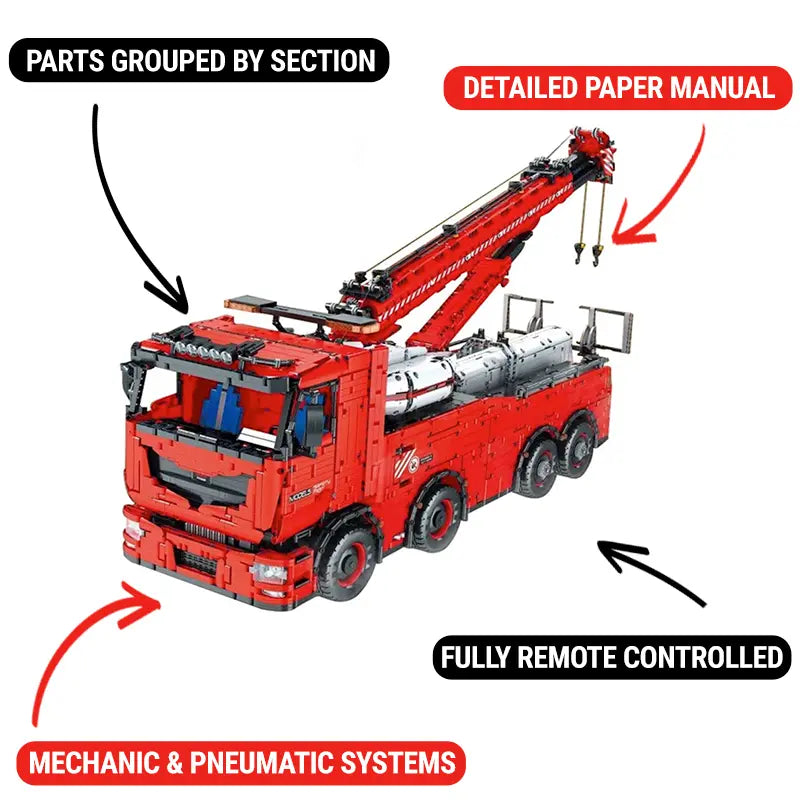 PARTS GROUPED BY SECTION

DETAILED PAPER MANUAL

FULLY REMOTE CONTROLLED

MECHANIC & PNEUMATIC SYSTEMS