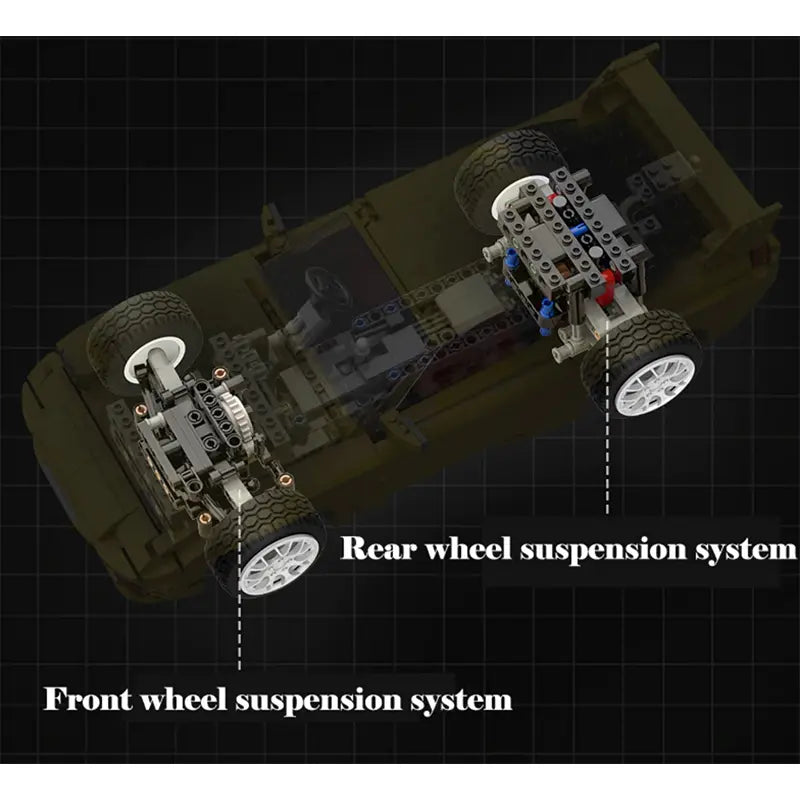 Rear wheel suspension system

Front wheel suspension system