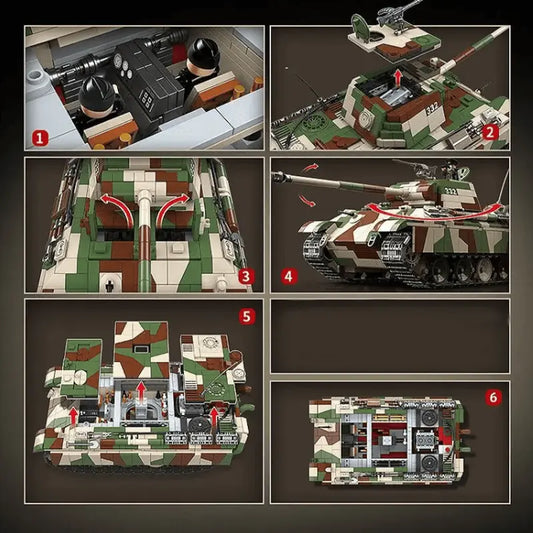 1

332

2

3

332

4

5

6