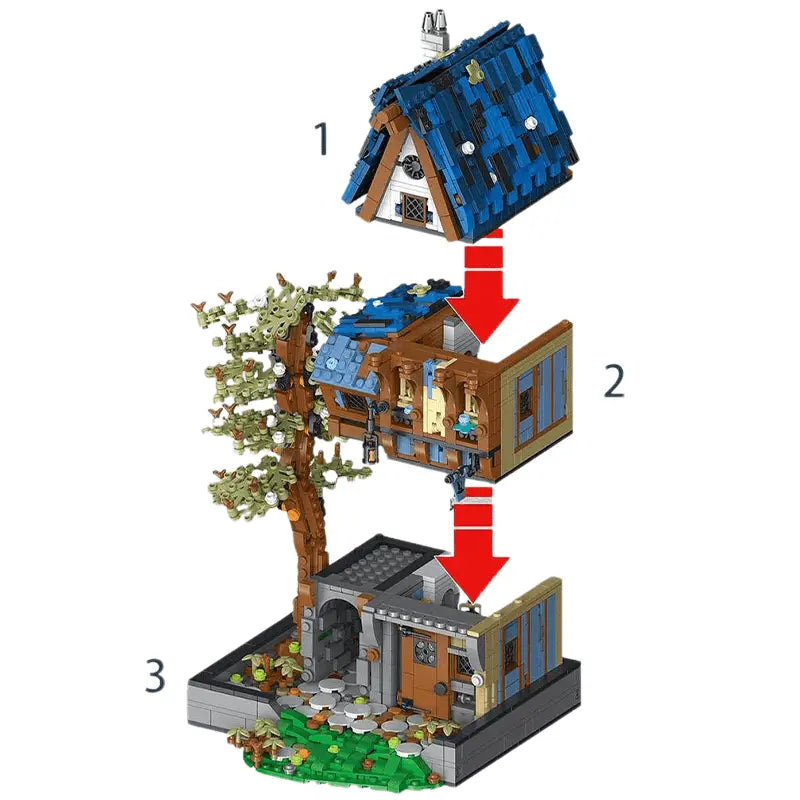 1

2

3