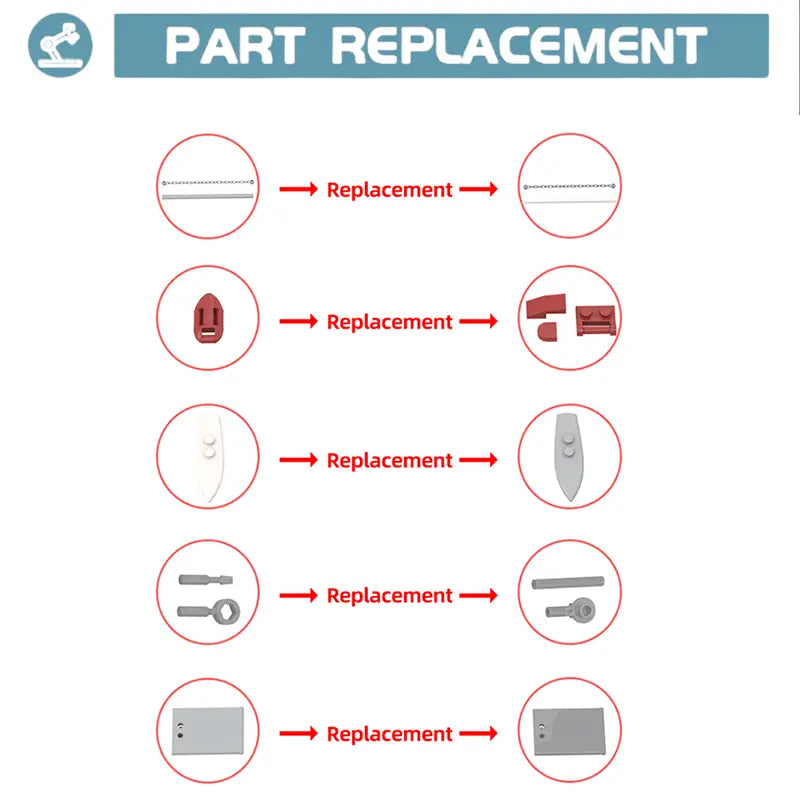 PART REPLACEMENT

Replacement

Replacement

Replacement

Replacement

Replacement